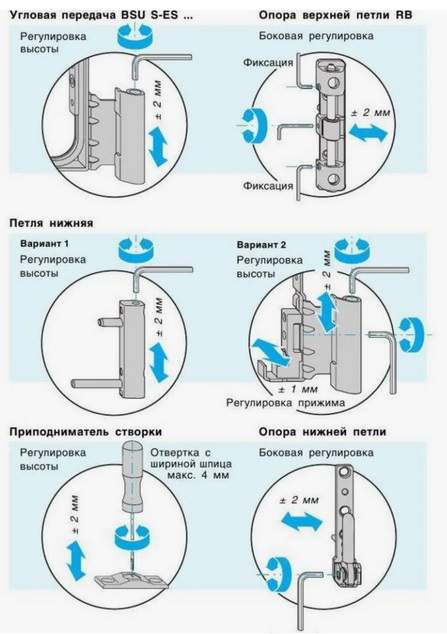 Угловая передача BSU S-ES ...

Регулировка высоты

± 2 мм

Опора верхней петли RB

Боковая регулировка

Фиксация

± 2 мм

Фиксация

Петля нижняя

Вариант 1

Регулировка высоты

± 2 мм

Вариант 2

Регулировка высоты

± 2 мм

± 1 мм

Регулировка прижима

Приподниматель створки

Регулировка высоты

Отвертка с шириной шлица макс. 4 мм

± 2 мм

Опора нижней петли

Боковая регулировка

± 2 мм